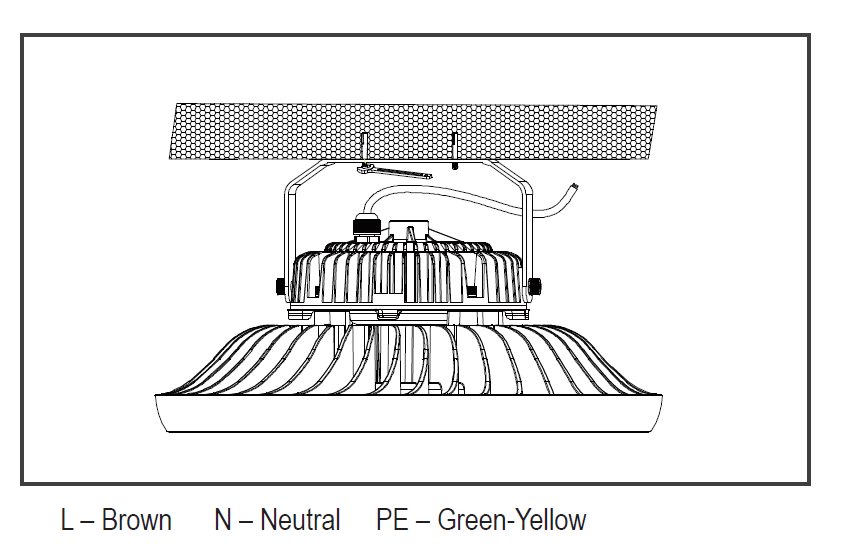 L – Brown N – Neutral PE – Green-Yellow