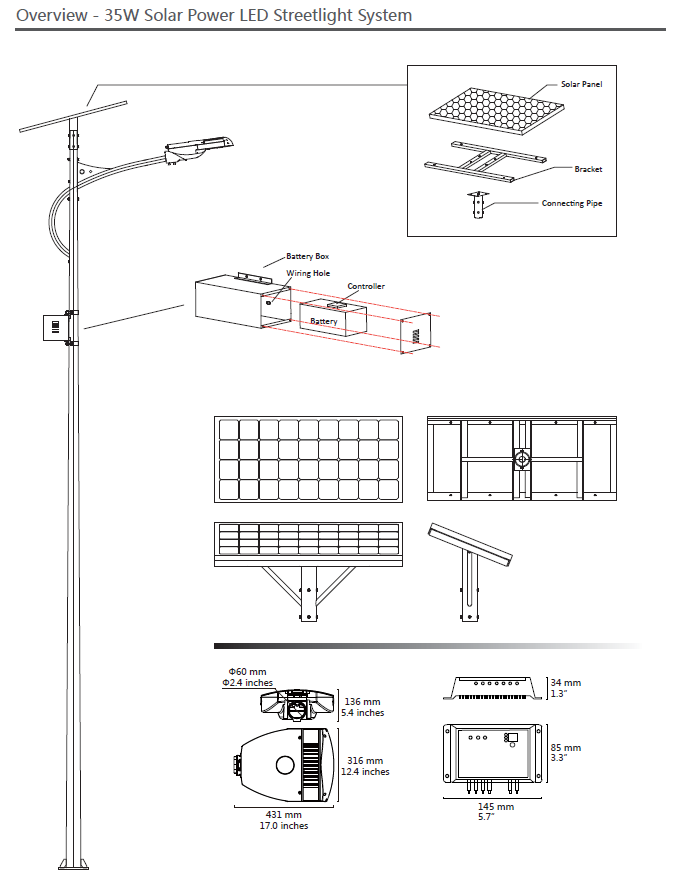 Overview - 35W Solar Power LED Streetlight System

Solar Panel

Bracket

Connecting Pipe

Battery Box

Wiring Hole

Controller

Battery

Φ60 mm
Φ2.4 inches

136 mm
5.4 inches

316 mm
12.4 inches

431 mm
17.0 inches

34 mm
1.3"

85 mm
3.3"

145 mm
5.7"